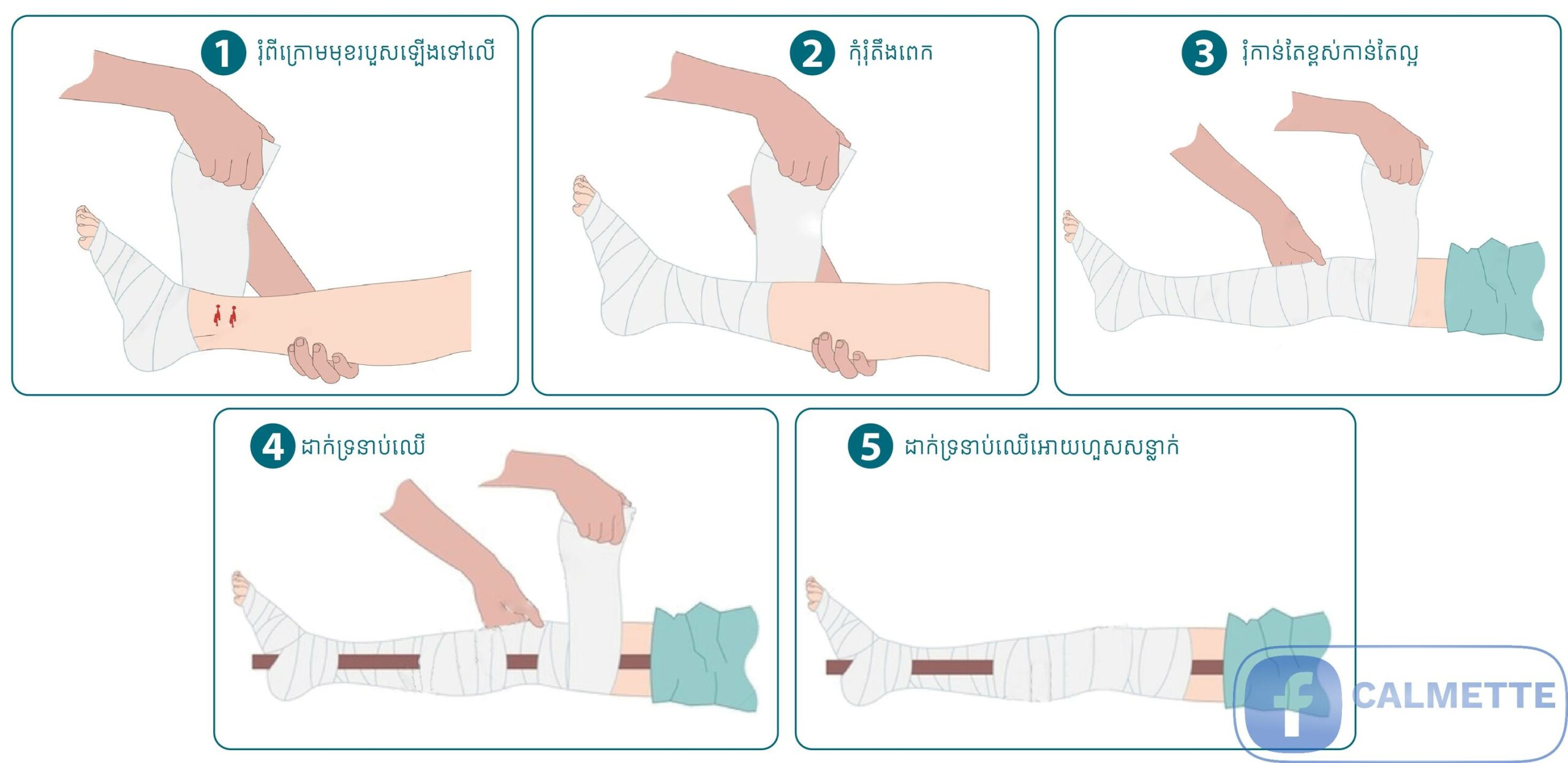 1 រុំពីក្រោមមុខរបួសឡើងទៅលើ

2 កុំរុំតឹងពេក

3 រុំកាន់តែខ្ពស់កាន់តែល្អ

4 ដាក់ទ្រនាប់ឈើ

5 ដាក់ទ្រនាប់ឈើអោយហួសសន្លាក់

f CALMETTE