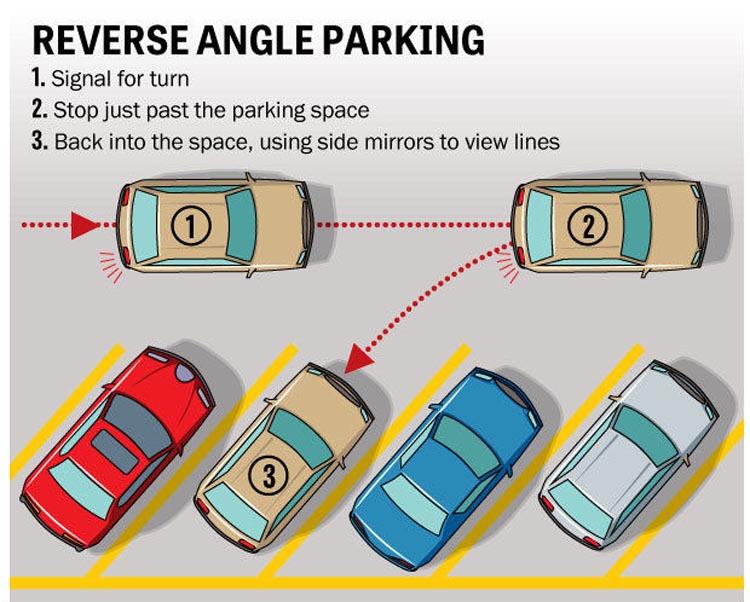 REVERSE ANGLE PARKING

1. Signal for turn
2. Stop just past the parking space
3. Back into the space, using side mirrors to view lines

1

2

3